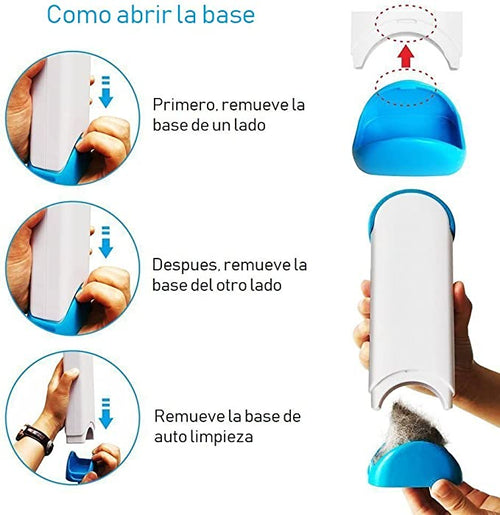 Como abrir la base

Primero, remueve la base de un lado

Despues, remueve la base del otro lado

Remueve la base de auto limpieza